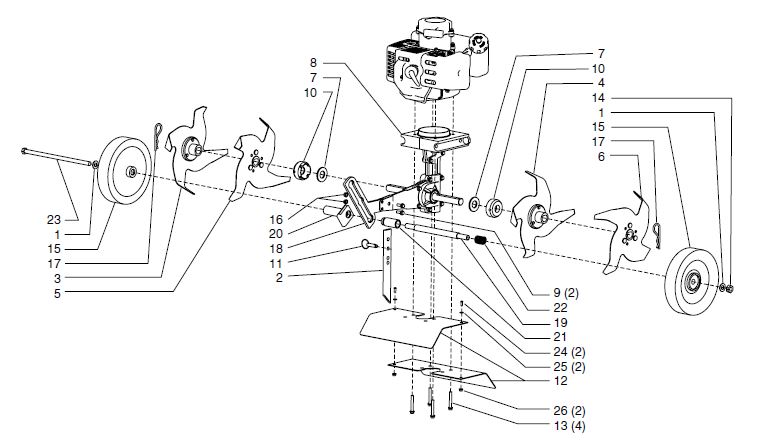 8
7
10
23
1
15
17
3
5
16
20
18
11
2
7
10
4
14
1
15
17
6
9 (2)
22
19
21
24 (2)
25 (2)
12
26 (2)
13 (4)